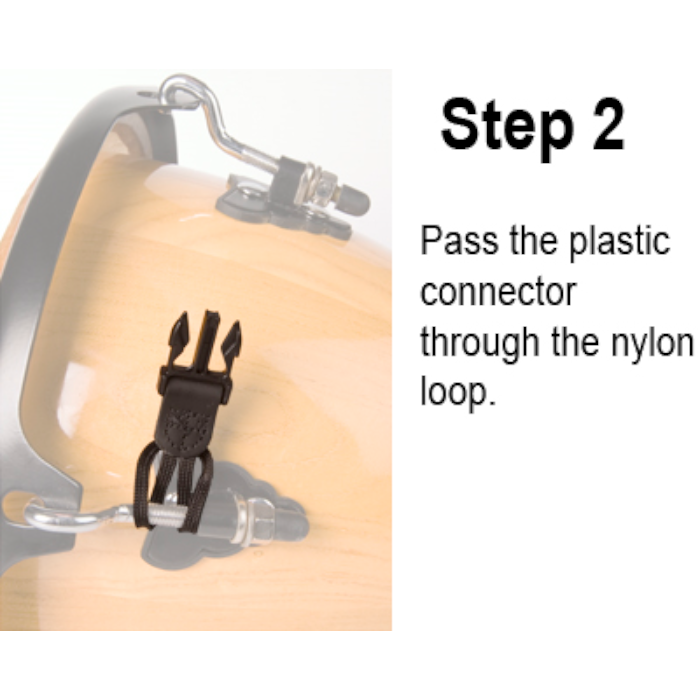 Step 2

Pass the plastic connector through the nylon loop.