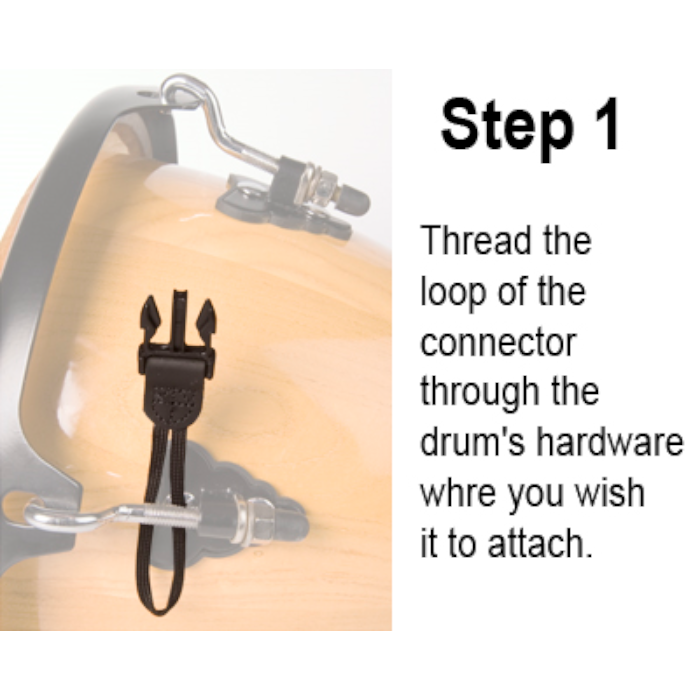 Step 1

Thread the loop of the connector through the drum's hardware whre you wish it to attach.